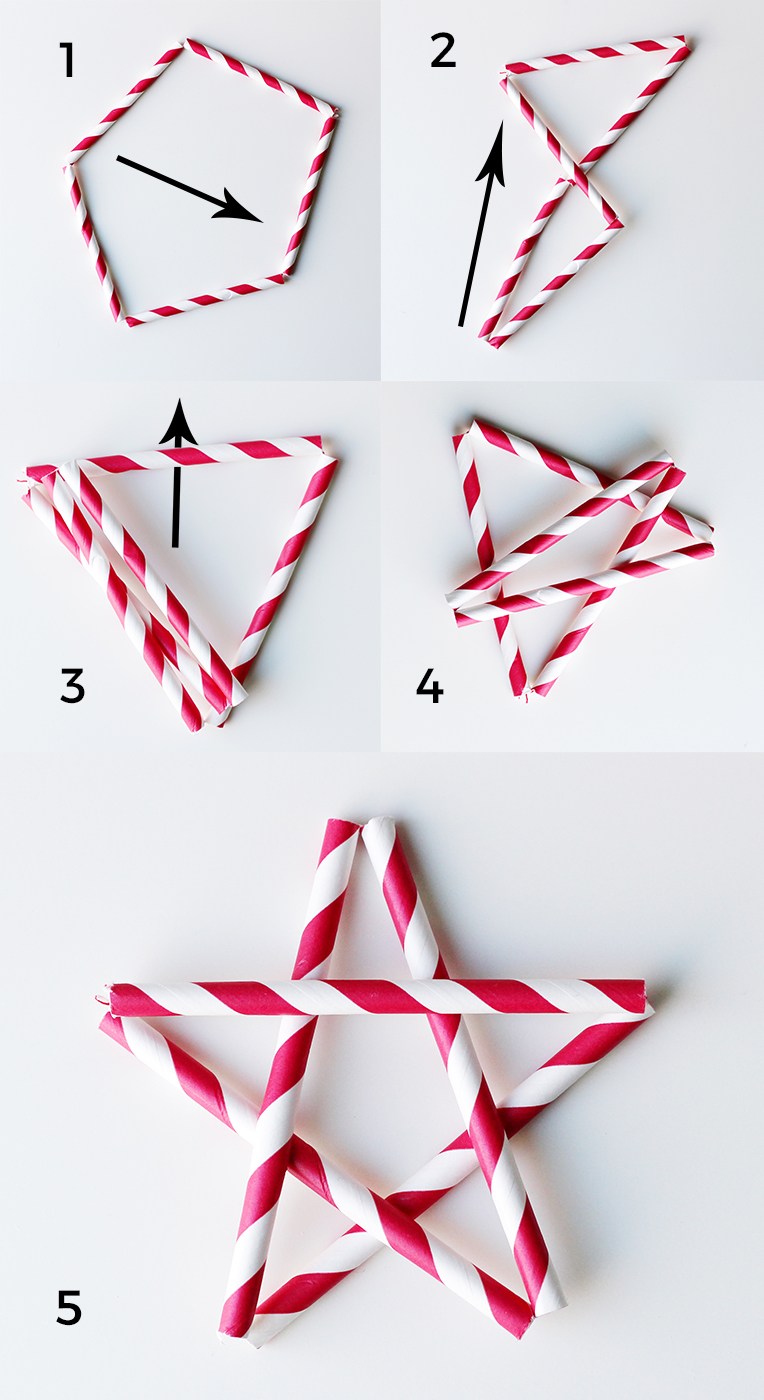 1

2

3

4

5